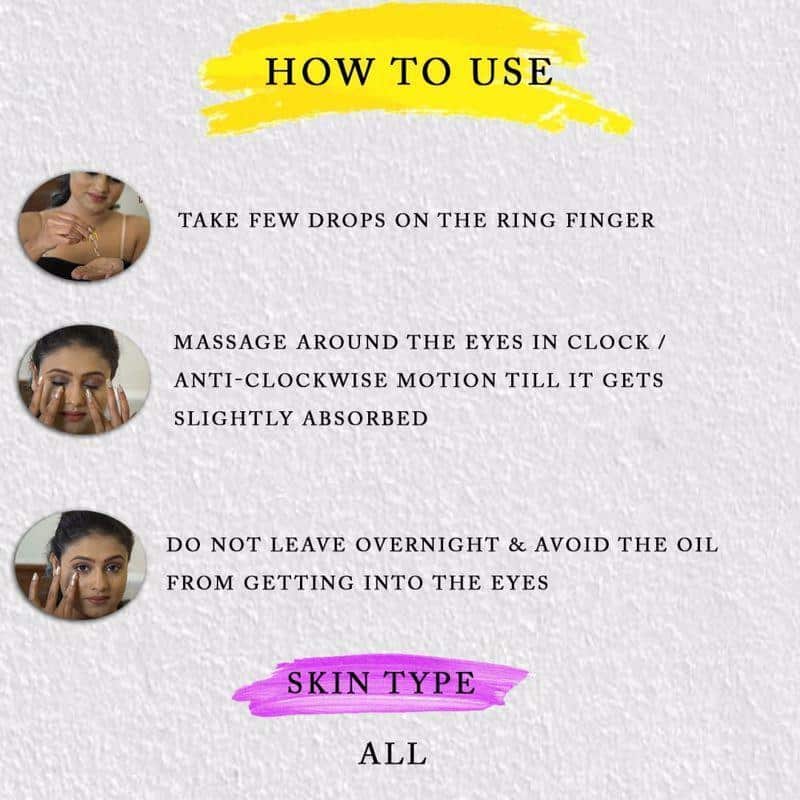 HOW TO USE

TAKE FEW DROPS ON THE RING FINGER

MASSAGE AROUND THE EYES IN CLOCK / ANTI-CLOCKWISE MOTION TILL IT GETS SLIGHTLY ABSORBED

DO NOT LEAVE OVERNIGHT & AVOID THE OIL FROM GETTING INTO THE EYES

SKIN TYPE

ALL